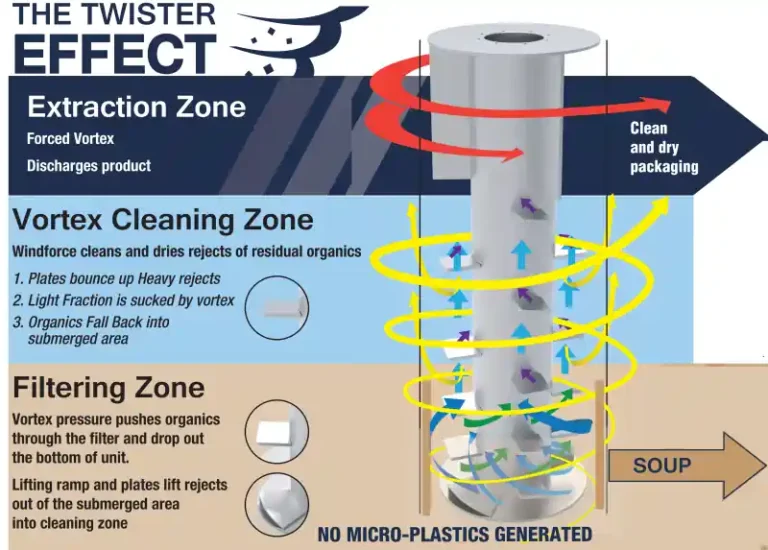 THE TWISTER EFFECT

Extraction Zone
Forced Vortex
Discharges product

Clean and dry packaging

Vortex Cleaning Zone
Windforce cleans and dries rejects of residual organics
1. Plates bounce up Heavy rejects
2. Light Fraction is sucked by vortex
3. Organics Fall Back into submerged area

Filtering Zone
Vortex pressure pushes organics through the filter and drop out the bottom of unit.
Lifting ramp and plates lift rejects out of the submerged area into cleaning zone

SOUP

NO MICRO-PLASTICS GENERATED