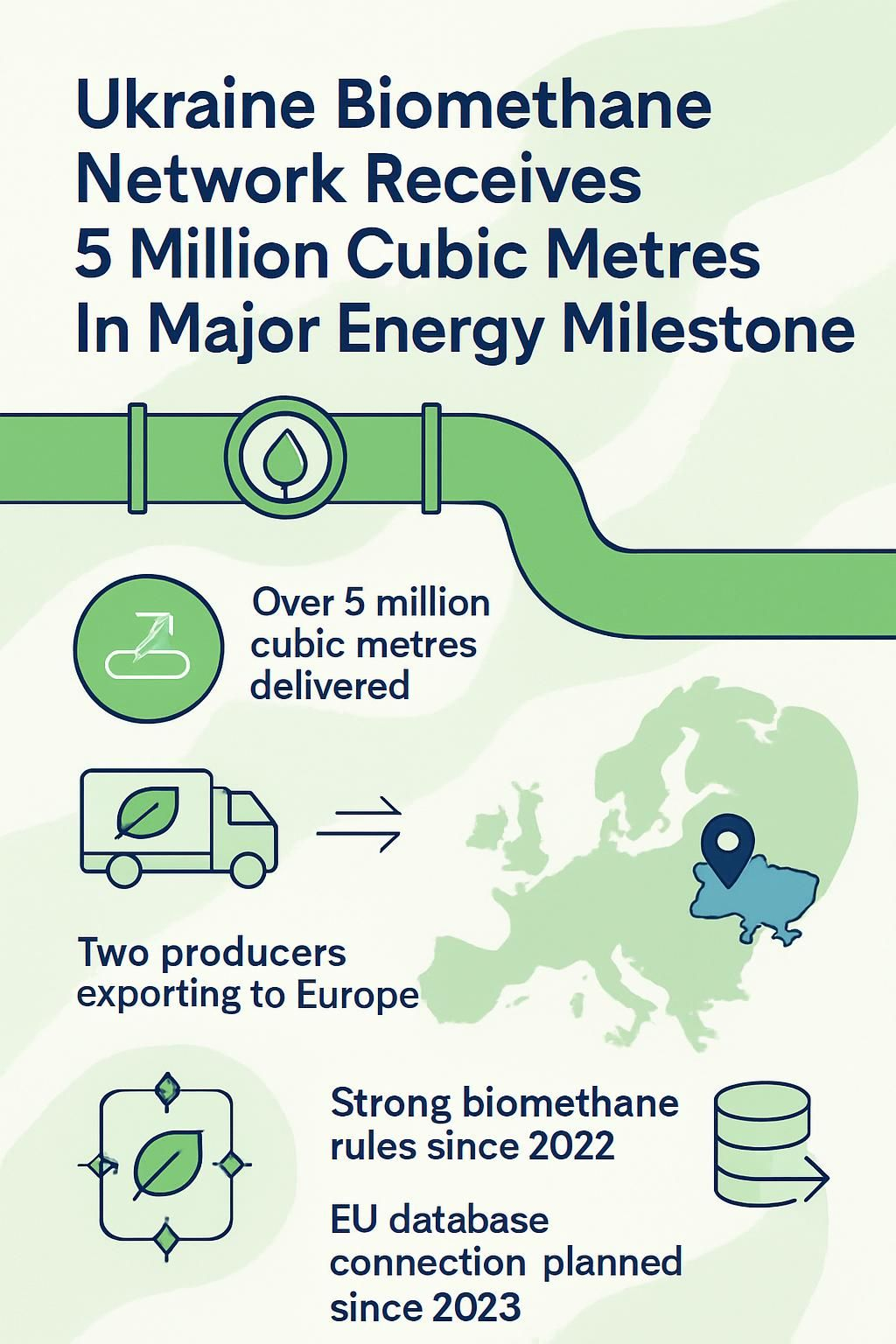 Ukraine Biomethane Network Receives 5 Million Cubic Metres In Major Energy Milestone

Over 5 million cubic metres delivered

Two producers exporting to Europe

Strong biomethane rules since 2022

EU database connection planned since 2023