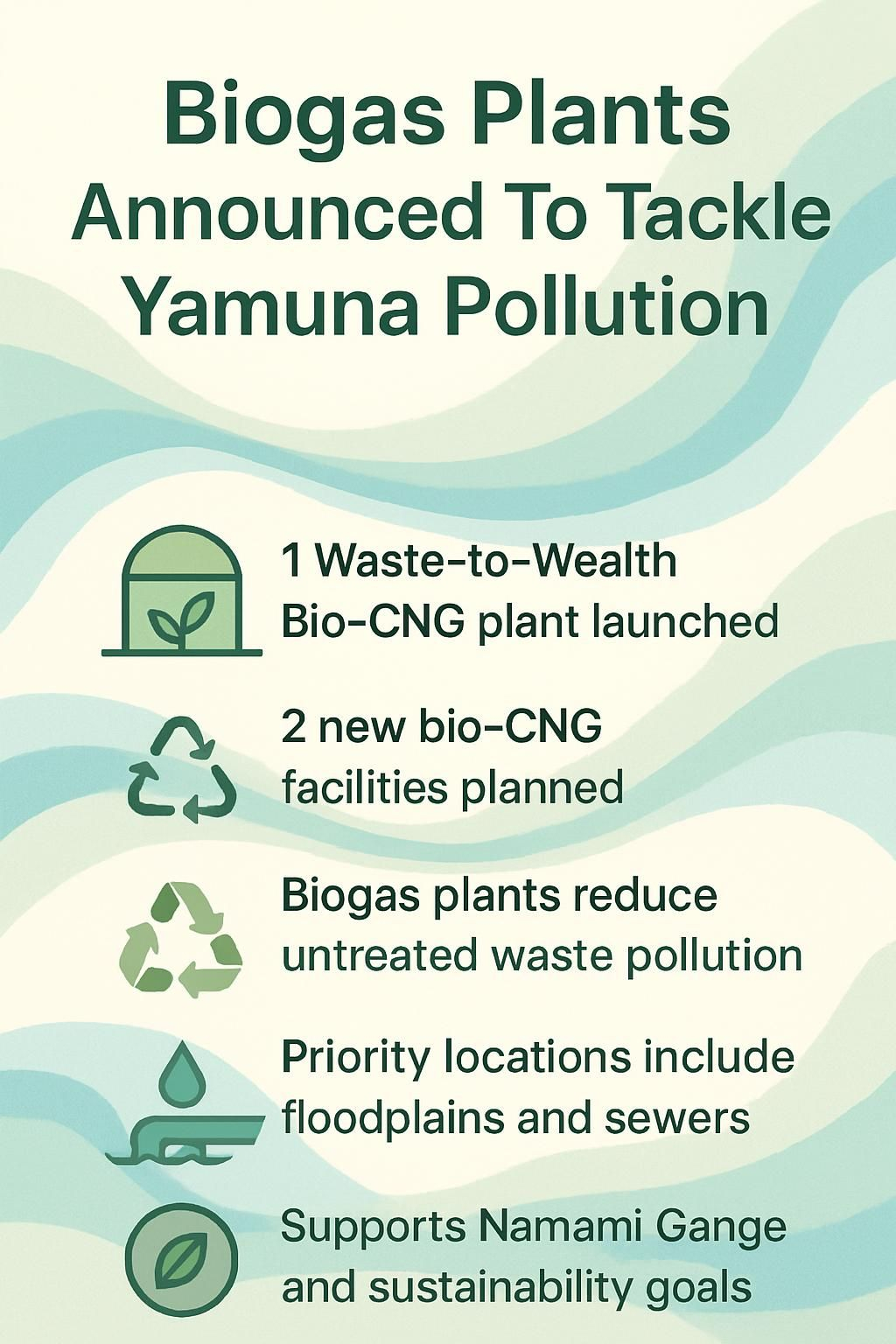 Biogas Plants Announced To Tackle Yamuna Pollution

1 Waste-to-Wealth Bio-CNG plant launched

2 new bio-CNG facilities planned

Biogas plants reduce untreated waste pollution

Priority locations include floodplains and sewers

Supports Namami Gange and sustainability goals